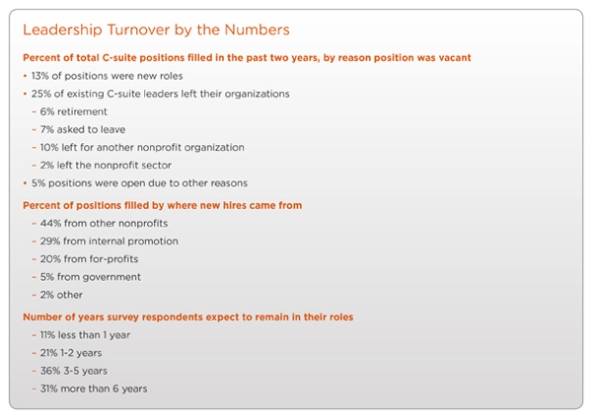 Leadership Turnover by the Numbers

Percent of total C-suite positions filled in the past two years, by reason position was vacant

• 13% of positions were new roles
• 25% of existing C-suite leaders left their organizations
 – 6% retirement
 – 7% asked to leave
 – 10% left for another nonprofit organization
 – 2% left the nonprofit sector
• 5% positions were open due to other reasons

Percent of positions filled by where new hires came from

 – 44% from other nonprofits
 – 29% from internal promotion
 – 20% from for-profits
 – 5% from government
 – 2% other

Number of years survey respondents expect to remain in their roles

 – 11% less than 1 year
 – 21% 1-2 years
 – 36% 3-5 years
 – 31% more than 6 years